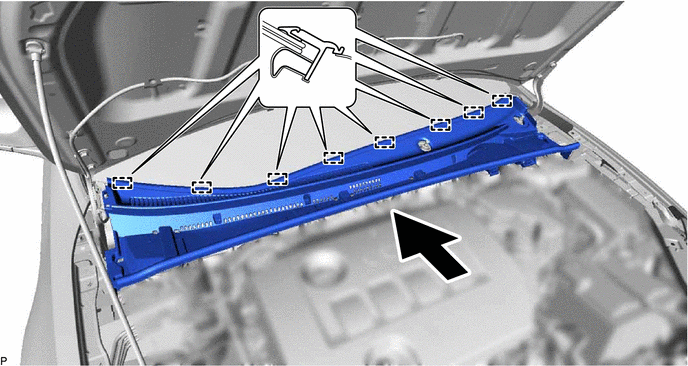 P