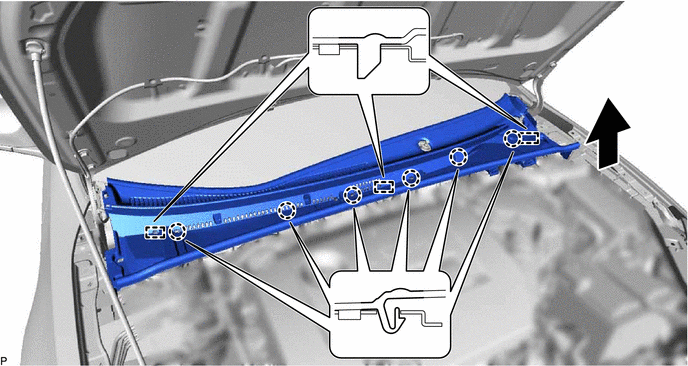 P