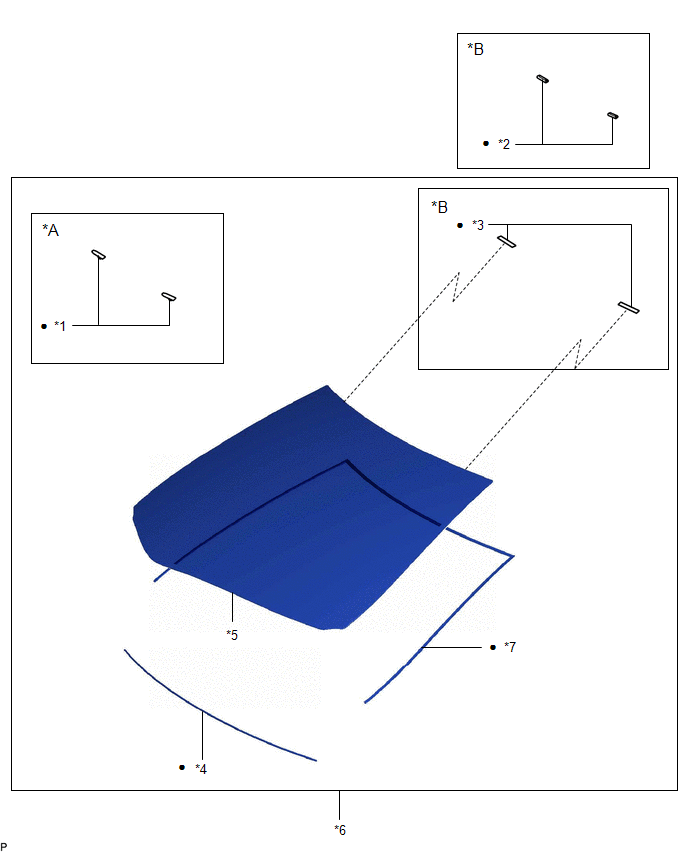 *B

● *2

*A

● *1

*B

● *3

*5

● *7

● *4

*6

P