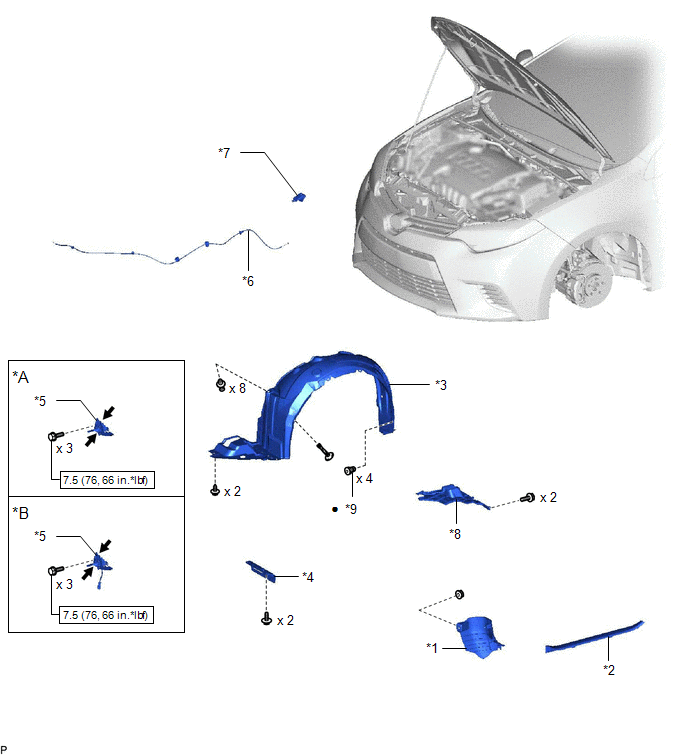 *7

*6

*A

*5

x 3

7.5 (76, 66 in.*lbf)

*B

*5

x 3

7.5 (76, 66 in.*lbf)

x 8

*3

x 2

x 4

*9

x 2

*8

*4

x 2

*1

*2

P