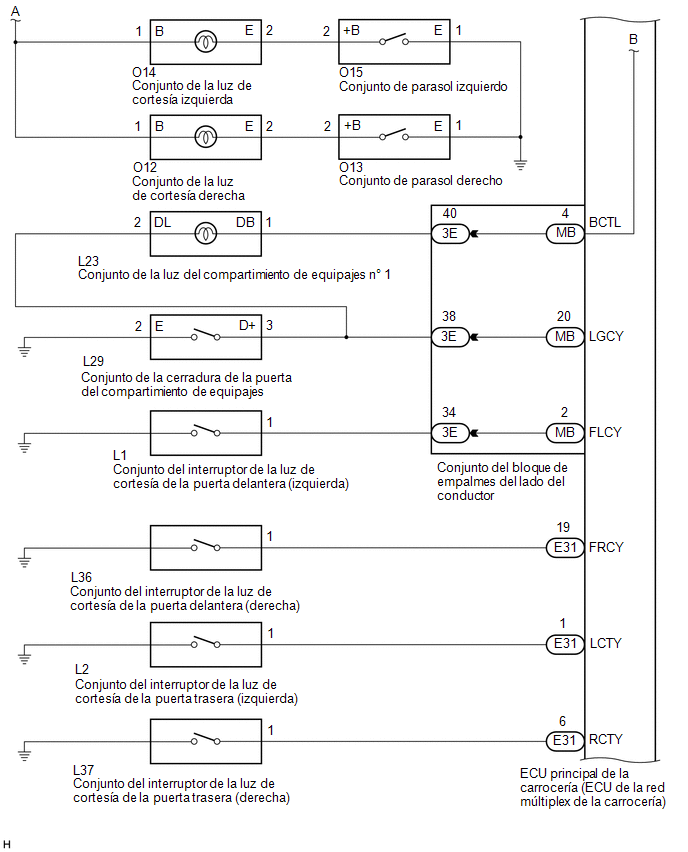 A

1 B E 2
O14
Conjunto de la luz de cortesía izquierda

2 +B E 1
O15
Conjunto de parasol izquierdo

B

1 B E 2
O12
Conjunto de la luz de cortesía derecha

2 +B E 1
O13
Conjunto de parasol derecho

2 DL DB 1
L23
Conjunto de la luz del compartimiento de equipajes n° 1

40 3E 4 MB BCTL

2 E D+ 3
L29
Conjunto de la cerradura de la puerta del compartimiento de equipajes

38 3E 20 MB LGCY

1
L1
Conjunto del interruptor de la luz de cortesía de la puerta delantera (izquierda)

34 3E 2 MB FLCY

Conjunto del bloque de empalmes del lado del conductor

1
L36
Conjunto del interruptor de la luz de cortesía de la puerta delantera (derecha)

19 E31 FRCY

1
L2
Conjunto del interruptor de la luz de cortesía de la puerta trasera (izquierda)

1 E31 LCTY

1
L37
Conjunto del interruptor de la luz de cortesía de la puerta trasera (derecha)

6 E31 RCTY

ECU principal de la carrocería (ECU de la red múltiplex de la carrocería)

H