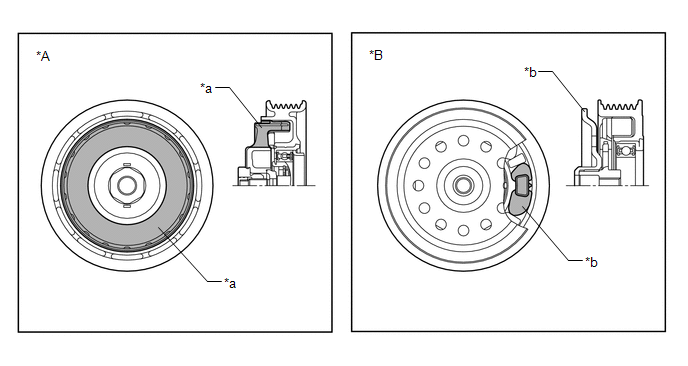 *A

*a

*a

*B

*b

*b