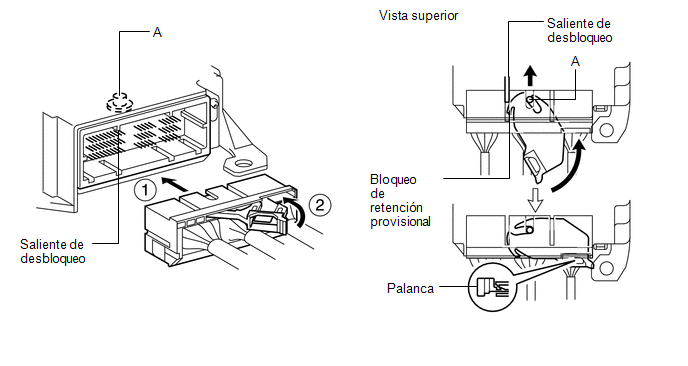 A

1

2

Saliente de desbloqueo

Vista superior

Saliente de desbloqueo

A

Bloqueo de retención provisional

Palanca