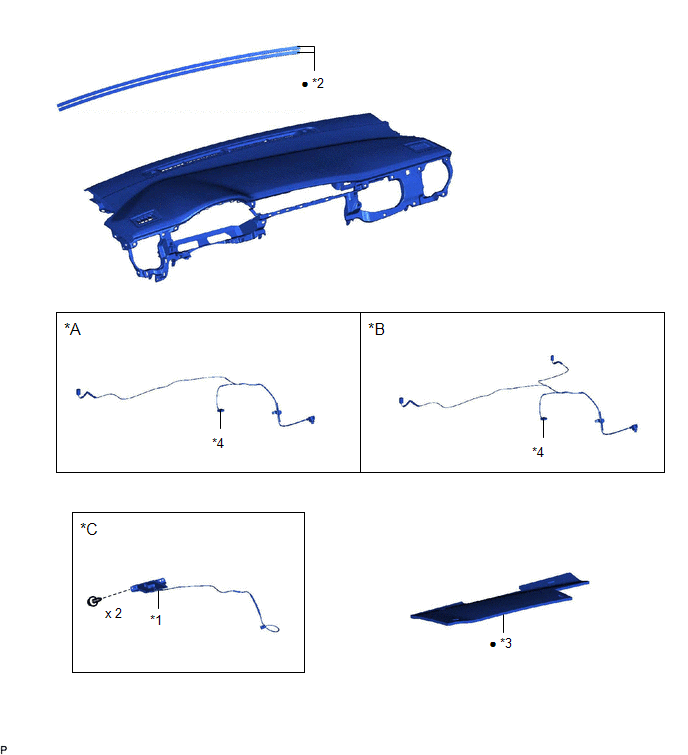 ● *2

*A

*4

*B

*4

*C

x 2

*1

● *3

P