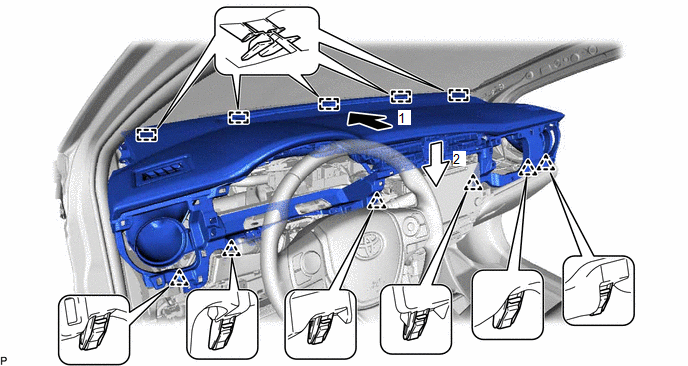 1
2
P