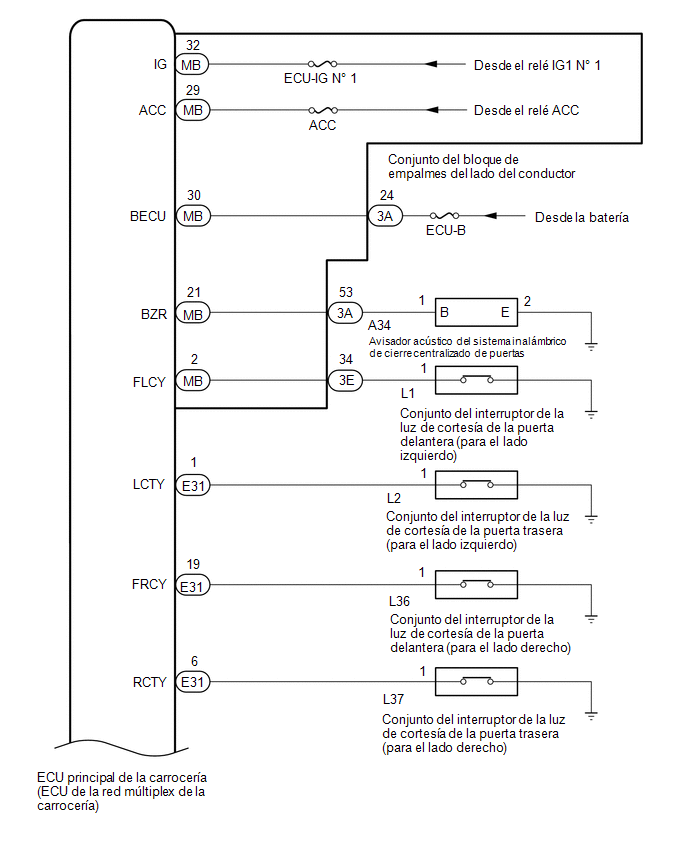 IG
32
MB
ECU-IG N° 1
Desde el relé IG1 N° 1

ACC
29
MB
ACC
Desde el relé ACC

Conjunto del bloque de empalmes del lado del conductor

BECU
30
MB
24
3A
ECU-B
Desde la batería

BZR
21
MB
53
3A
1
B
E
2
A34
Avisador acústico del sistema inalámbrico de cierre centralizado de puertas

FLCY
2
MB
34
3E
1
L1
Conjunto del interruptor de la luz de cortesía de la puerta delantera (para el lado izquierdo)

LCTY
1
E31
1
L2
Conjunto del interruptor de la luz de cortesía de la puerta trasera (para el lado izquierdo)

FRCY
19
E31
1
L36
Conjunto del interruptor de la luz de cortesía de la puerta delantera (para el lado derecho)

RCTY
6
E31
1
L37
Conjunto del interruptor de la luz de cortesía de la puerta trasera (para el lado derecho)

ECU principal de la carrocería (ECU de la red múltiplex de la carrocería)