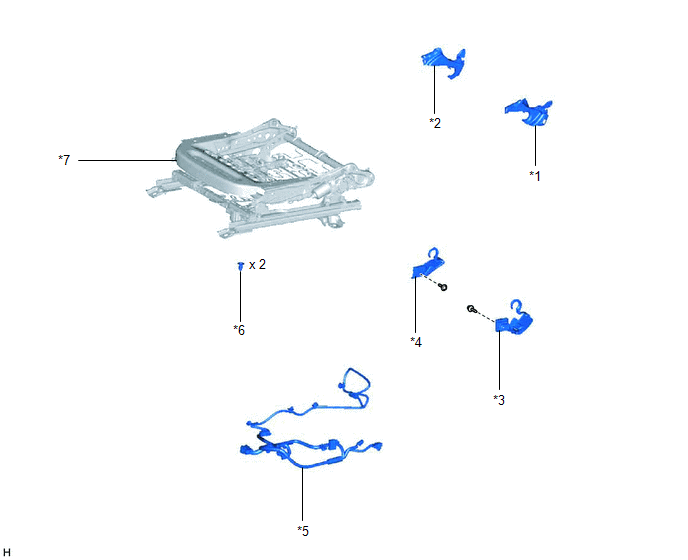 *2

*1

*7

x 2

*6

*4

*3

*5

H