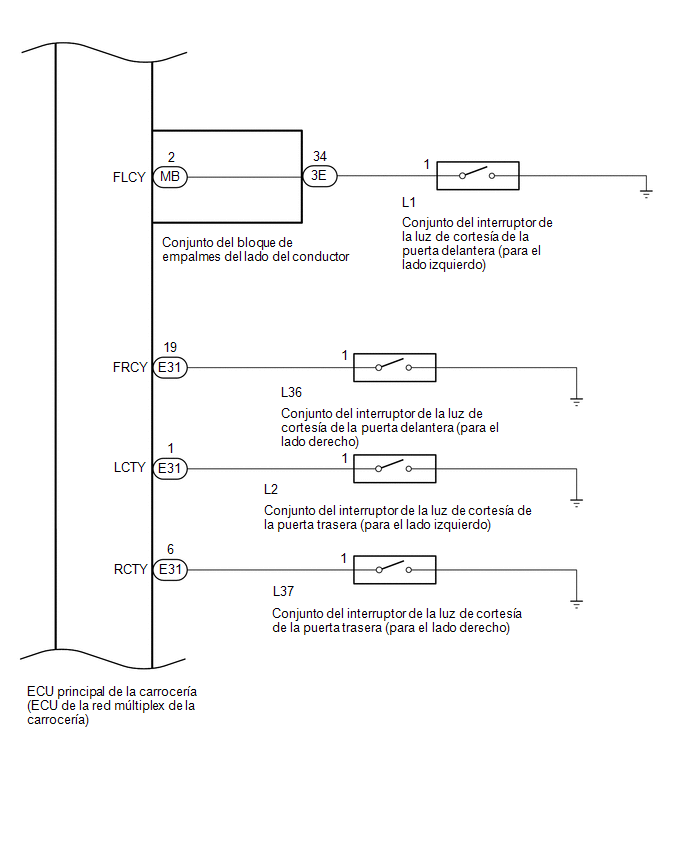 FLCY
2
MB
34
3E
1
L1
Conjunto del interruptor de la luz de cortesía de la puerta delantera (para el lado izquierdo)

Conjunto del bloque de empalmes del lado del conductor

FRCY
19
E31
1
L36
Conjunto del interruptor de la luz de cortesía de la puerta delantera (para el lado derecho)

LCTY
1
E31
1
L2
Conjunto del interruptor de la luz de cortesía de la puerta trasera (para el lado izquierdo)

RCTY
6
E31
1
L37
Conjunto del interruptor de la luz de cortesía de la puerta trasera (para el lado derecho)

ECU principal de la carrocería (ECU de la red múltiplex de la carrocería)