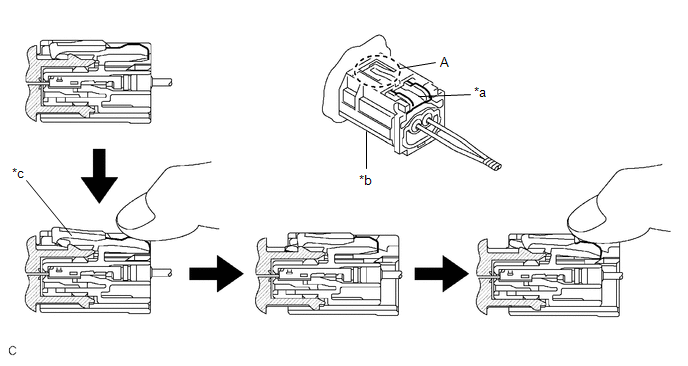 A
*a
*b
*c
C