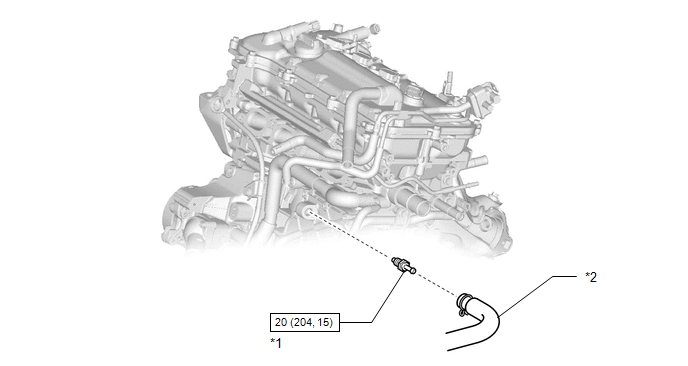 *2

20 (204, 15)

*1