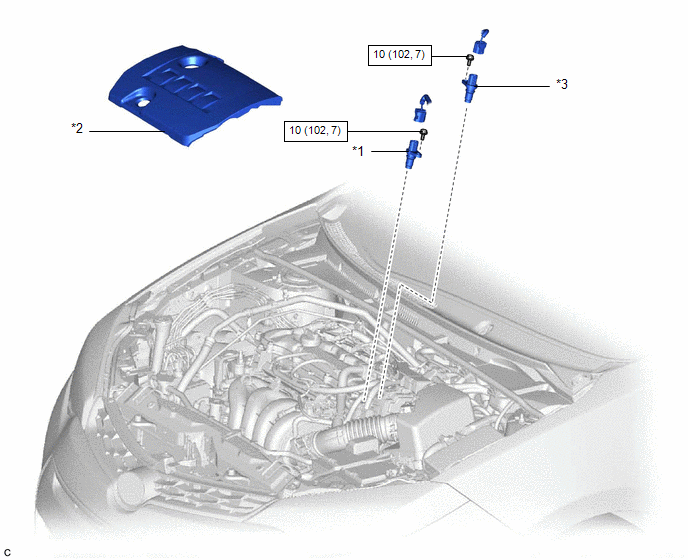 10 (102, 7)

*3

*2

10 (102, 7)

*1

C