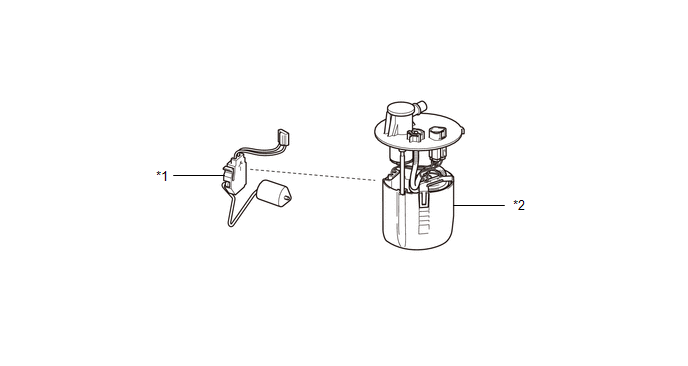 *1

*2