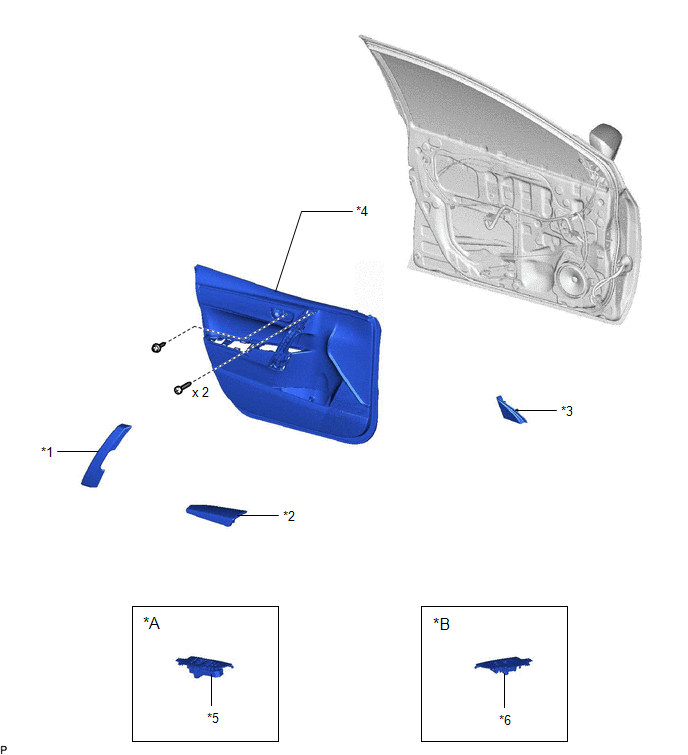 *4

x 2

*3

*1

*2

*A

*5

*B

*6

P