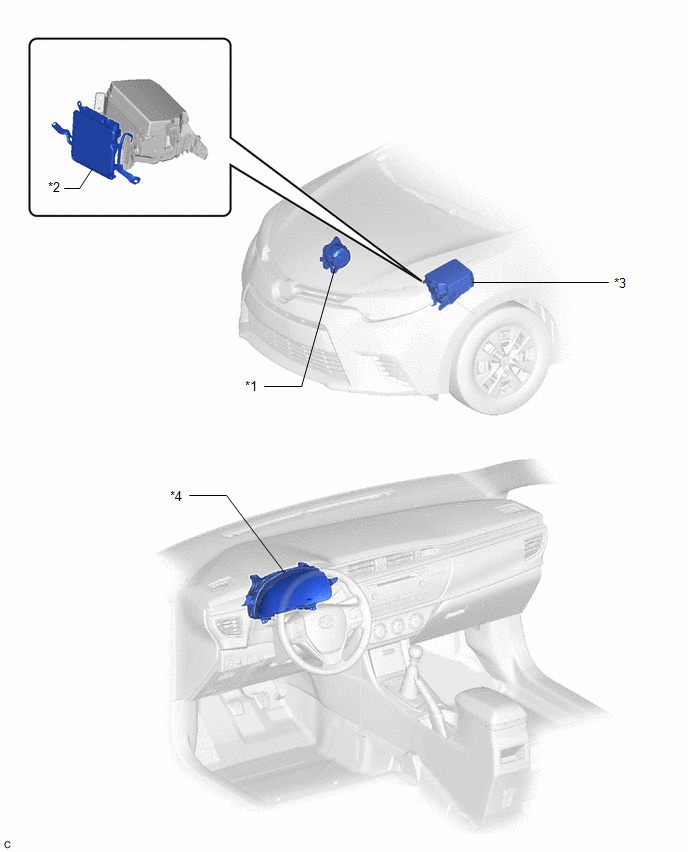 *2

*3

*1

*4

C