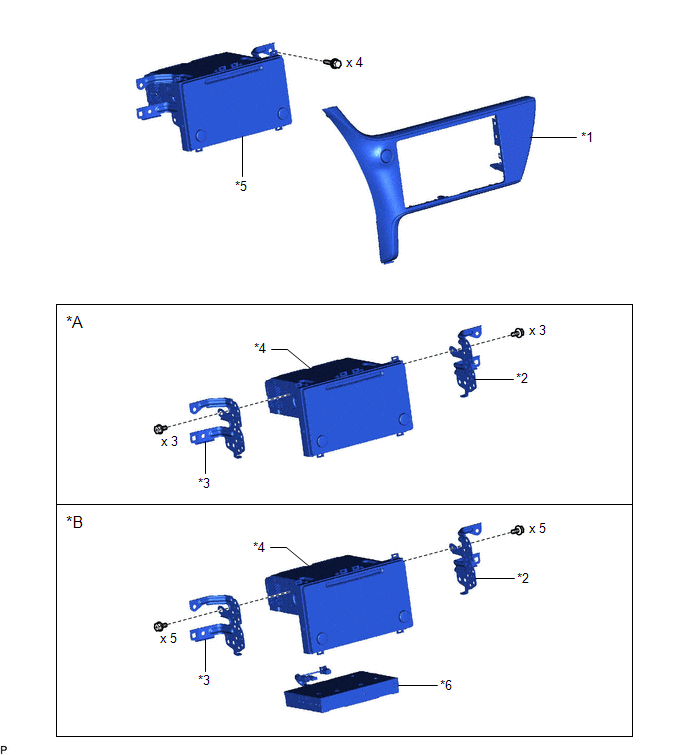 x 4

*1

*5

*A

*4

x 3

*2

x 3

*3

*B

*4

x 5

*2

x 5

*3

*6

P