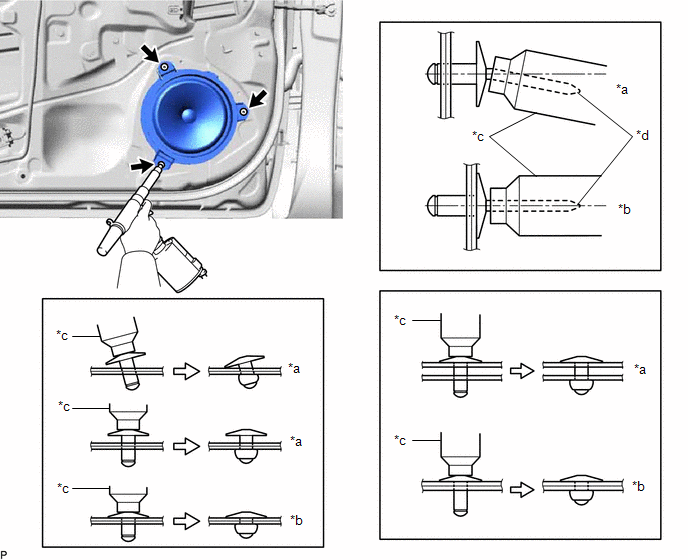 *a
*c
*d
*b

*c
*a
*c
*a
*c
*b

*c
*a
*c
*b

P