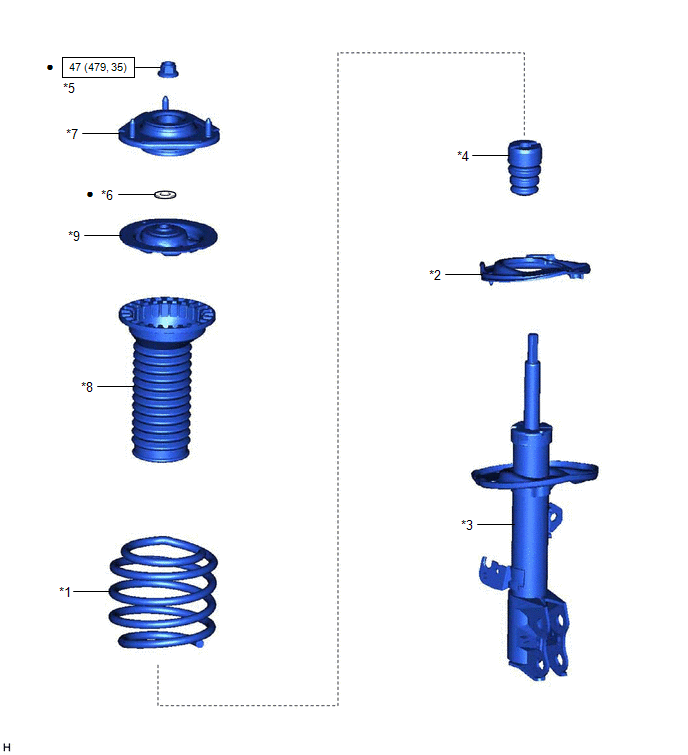 ● 47 (479, 35)

*5

*7

● *6

*9

*8

*1

*4

*2

*3

H