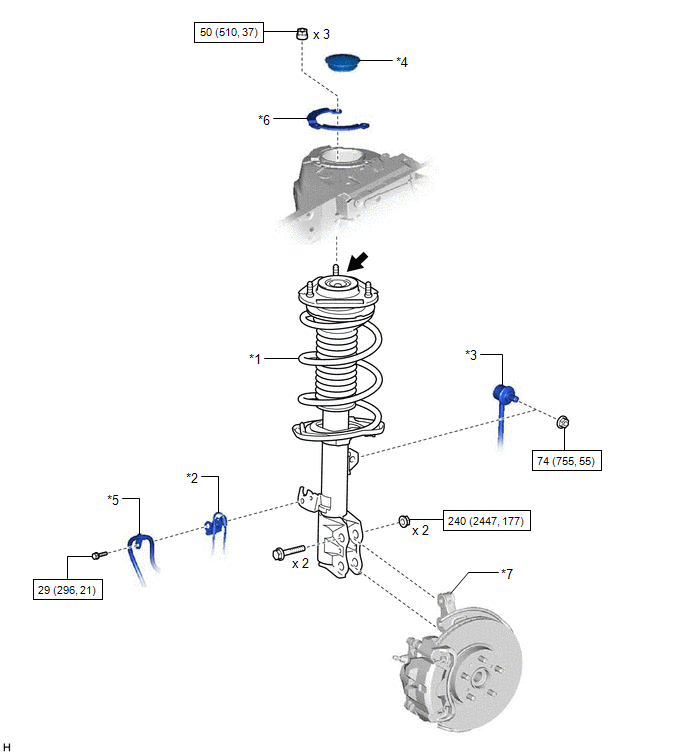 50 (510, 37)
x 3
*4
*6
*1
*3
74 (755, 55)
*2
*5
240 (2447, 177)
x 2
x 2
29 (296, 21)
*7
H