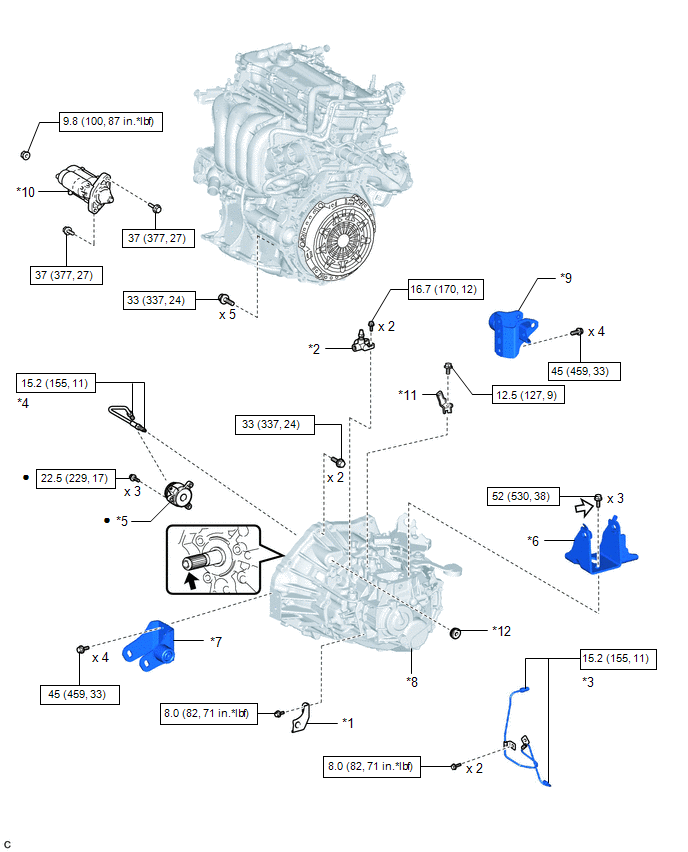 9.8 (100, 87 in.*lbf)

*10

37 (377, 27)

37 (377, 27)

33 (337, 24)

x 5

16.7 (170, 12)

x 2

*2

*9

x 4

45 (459, 33)

15.2 (155, 11)

*4

*11

12.5 (127, 9)

33 (337, 24)

x 2

● 22.5 (229, 17)

x 3

● *5

52 (530, 38)

x 3

*6

*7

x 4

45 (459, 33)

*12

*8

15.2 (155, 11)

*3

8.0 (82, 71 in.*lbf)

*1

8.0 (82, 71 in.*lbf)

x 2

C