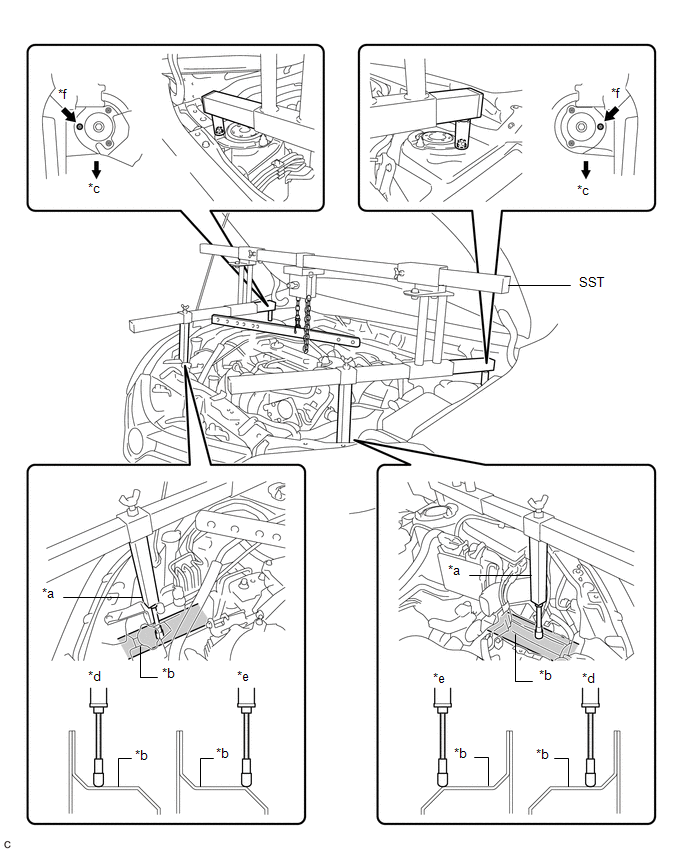 *f
*c
*f
*c
SST
*a
*b
*d
*e
*b
*b
*a
*b
*e
*d
*b
*b
C