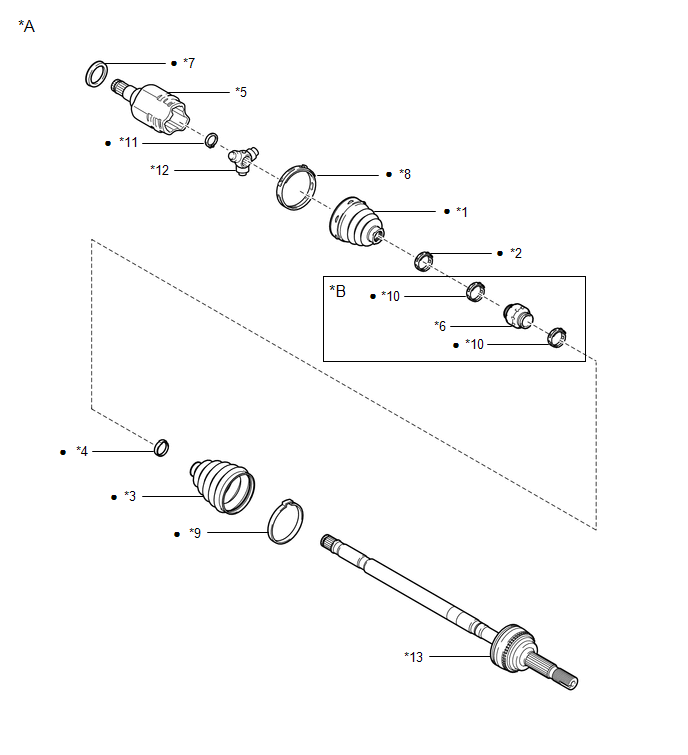 *A

● *7

*5

● *11

*12

● *8

● *1

● *2

*B

● *10

*6

● *10

● *4

● *3

● *9

*13