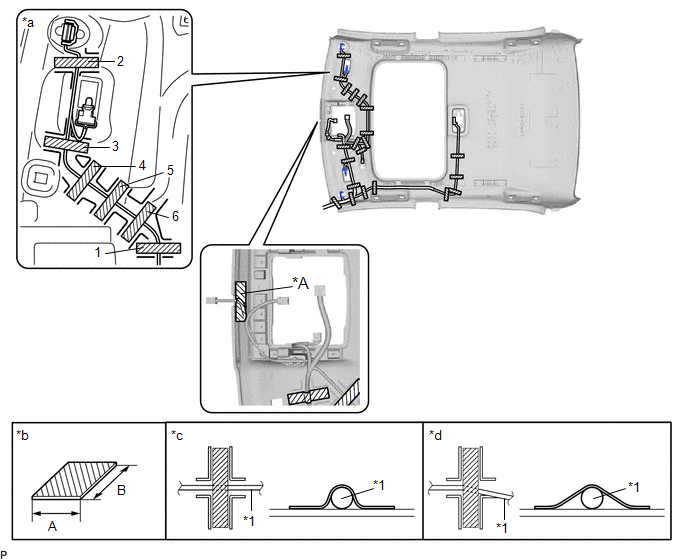 *a
2
3
4
5
6
1
*A
*b
B
A
*c
*1
*1
*d
*1
*1
P