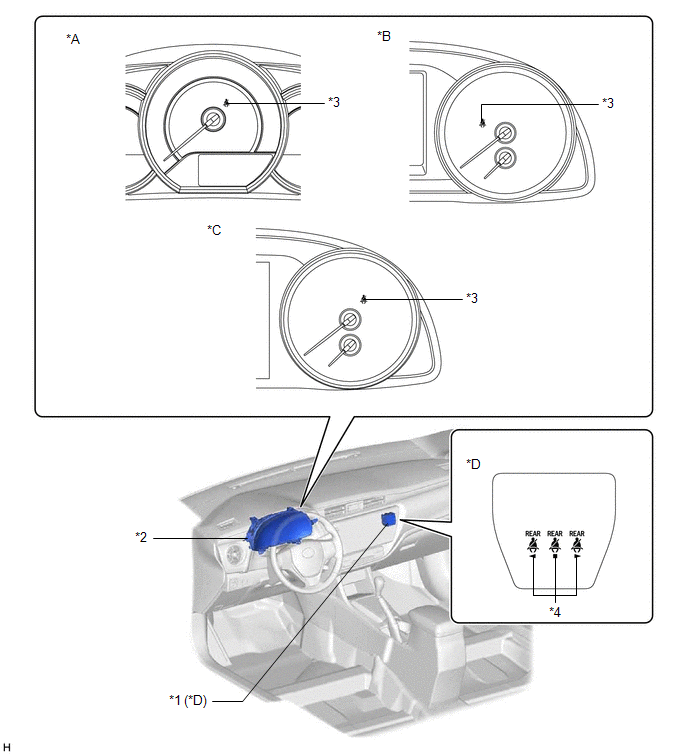 *A

*3

*B

*3

*C

*3

*D

REAR REAR REAR

*4

*2

*1 (*D)

H