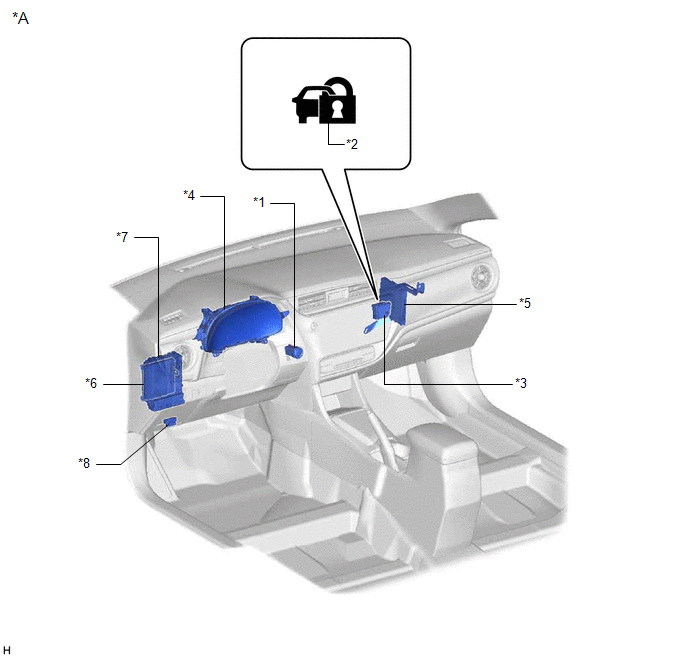 *A

*2

*4

*1

*7

*5

*6

*3

*8

H