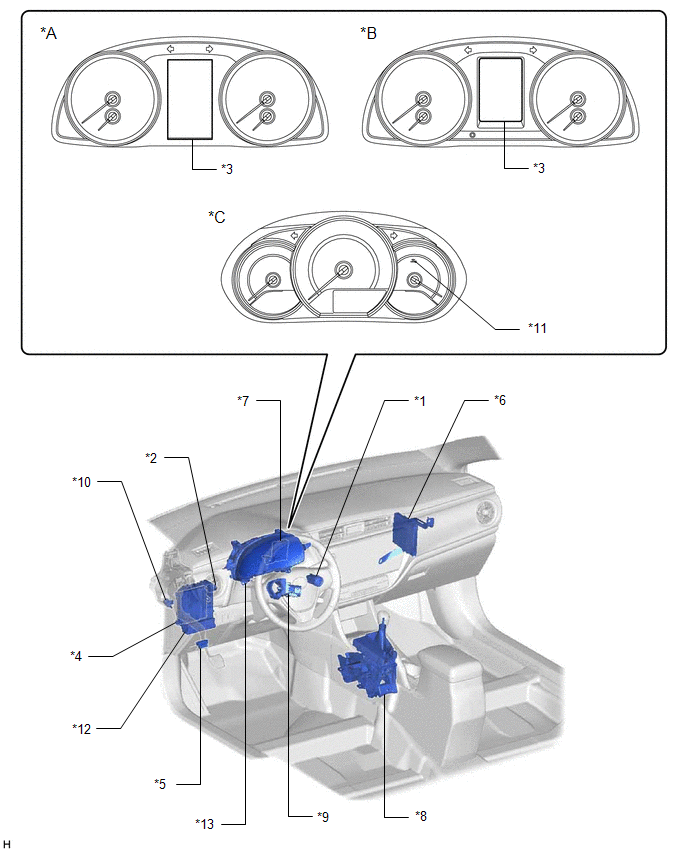 *A

*3

*B

*3

*C

*11

*7

*1

*6

*2

*10

*4

*12

*5

*13

*9

*8

H