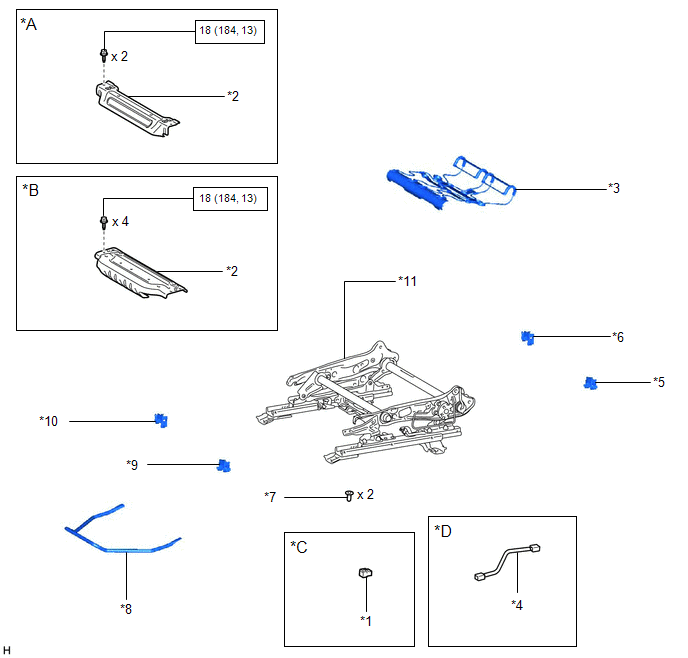 *A

18 (184, 13)

x 2

*2

*B

18 (184, 13)

x 4

*2

*3

*11

*6

*5

*10

*9

*7

x 2

*8

*C

*1

*D

*4

H