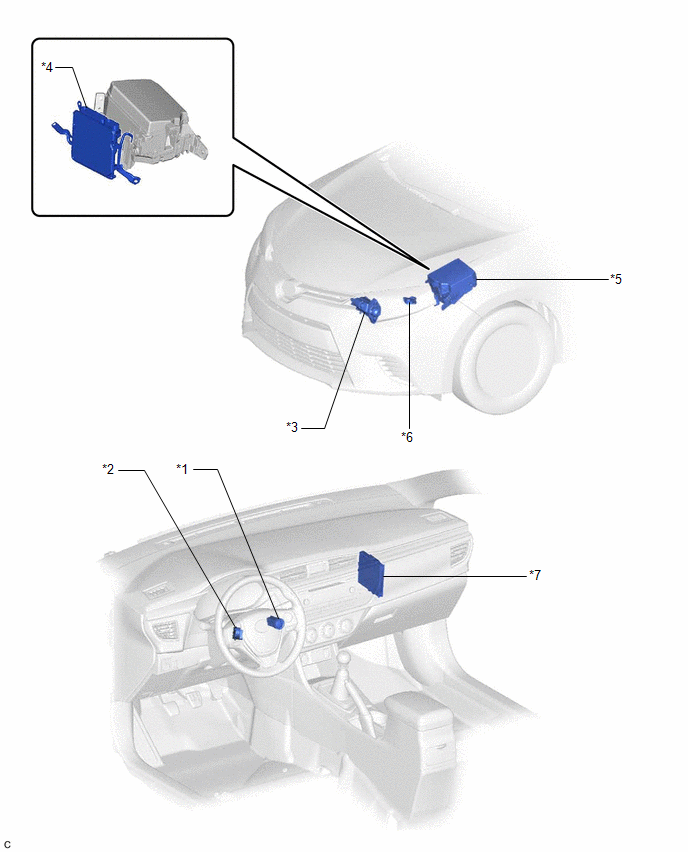 *4

*5

*3

*6

*2

*1

*7

C