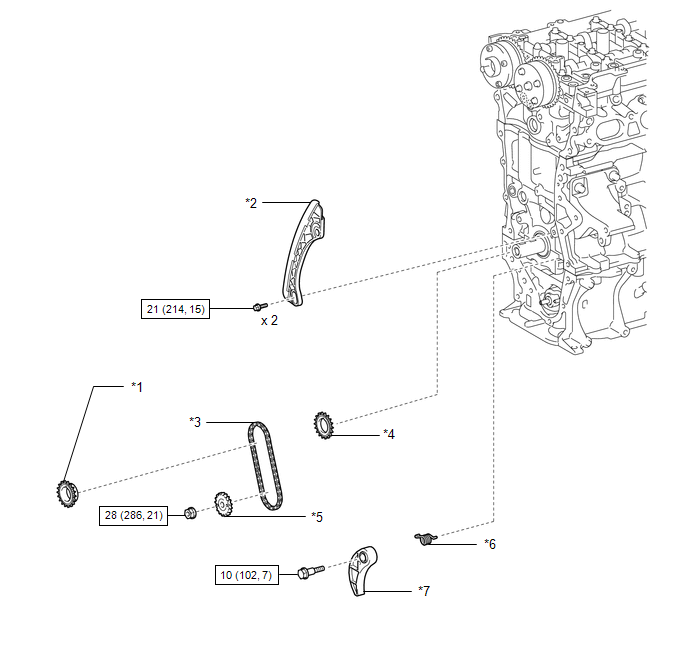 *2

21 (214, 15)

x 2

*1

*3

*4

28 (286, 21)

*5

*6

10 (102, 7)

*7