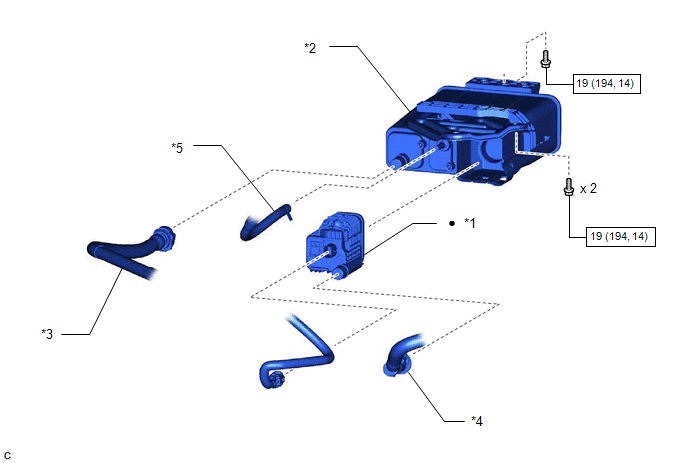 *2

19 (194, 14)

*5

x 2

● *1

19 (194, 14)

*3

*4

C